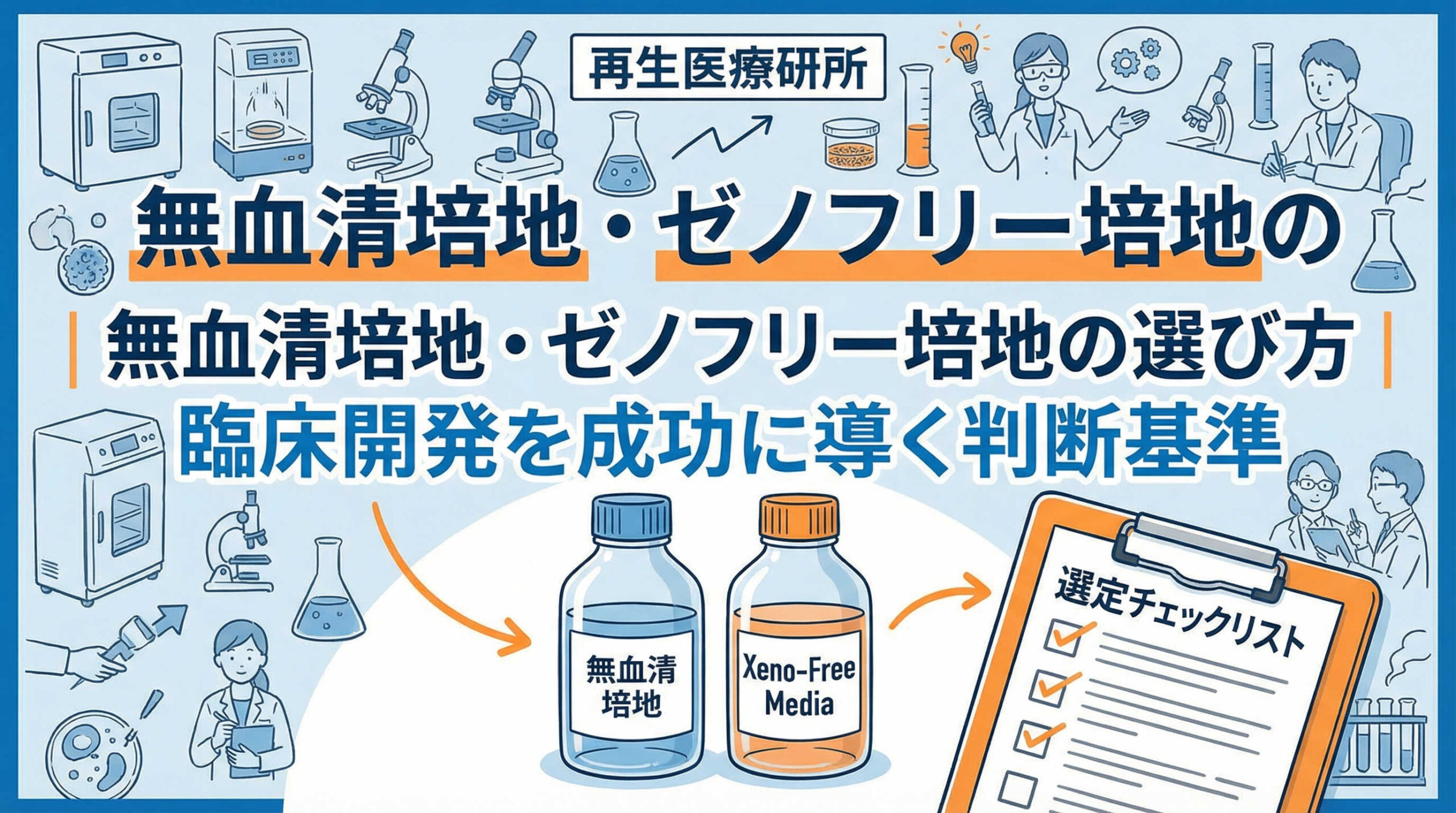 再生医療研所

無血清培地・ゼノフリー培地の

無血清培地・ゼノフリー培地の選び方

臨床開発を成功に導く判断基準

無血清培地

Xeno-Free Media

選定チェックリスト